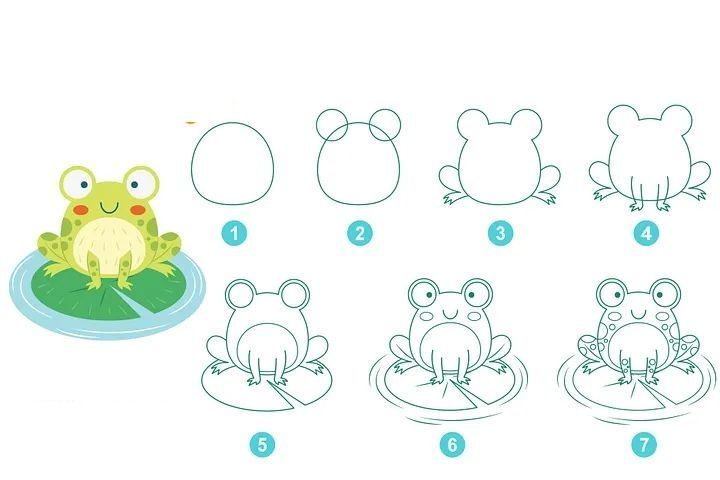 1
2
3
4
5
6
7