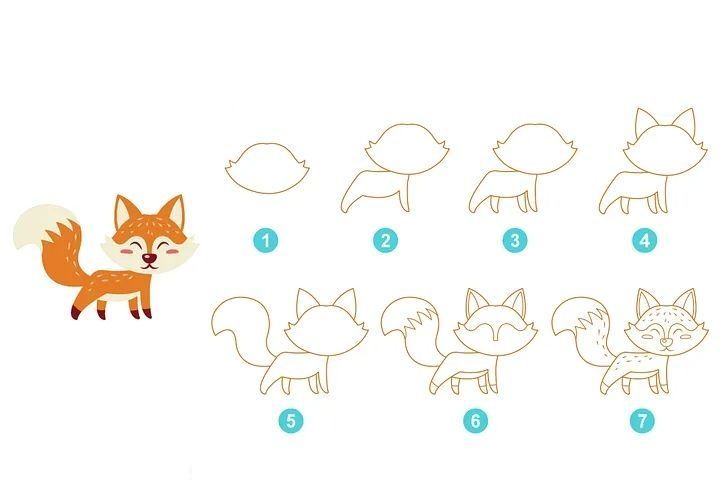 1
2
3
4
5
6
7