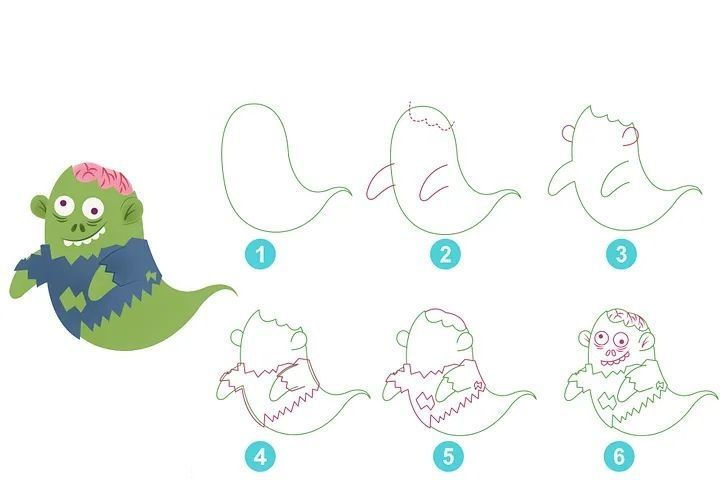 1
2
3
4
5
6