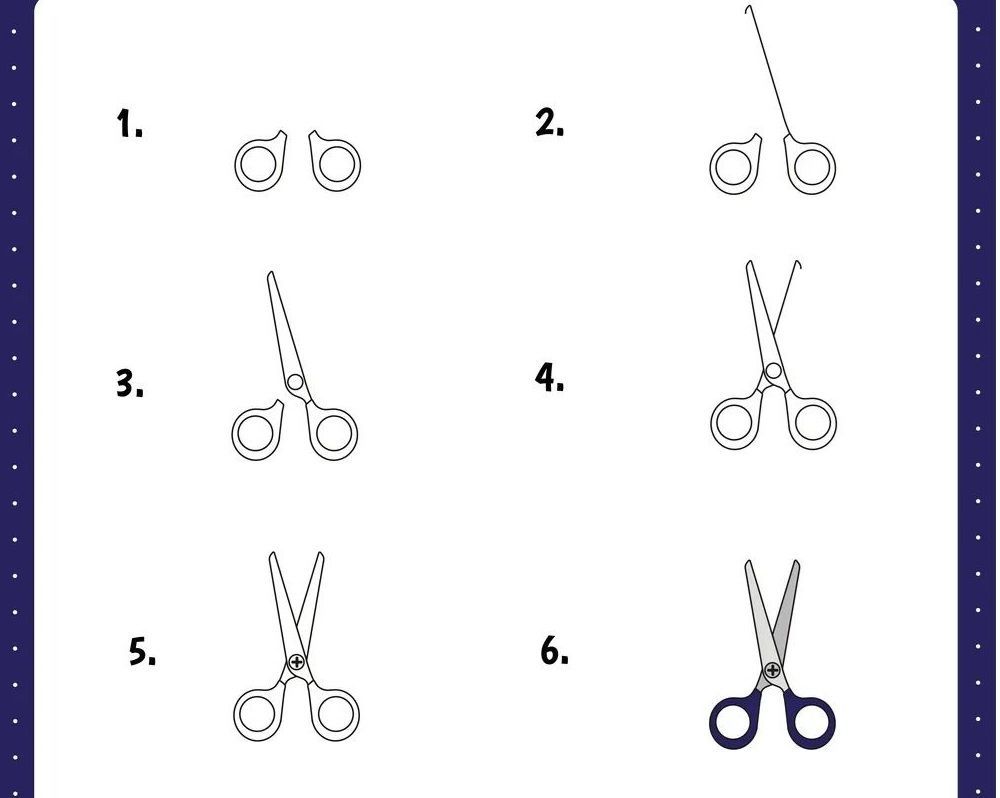 1.

2.

3.

4.

5.

6.