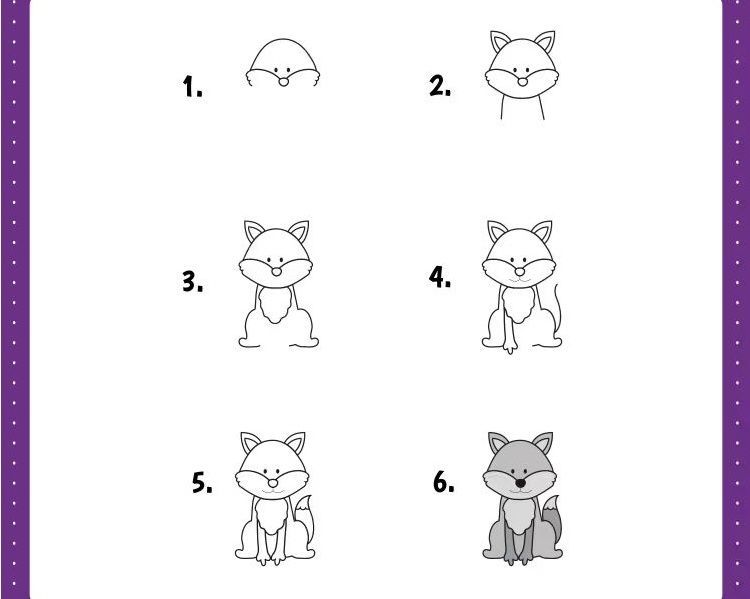 1.

2.

3.

4.

5.

6.