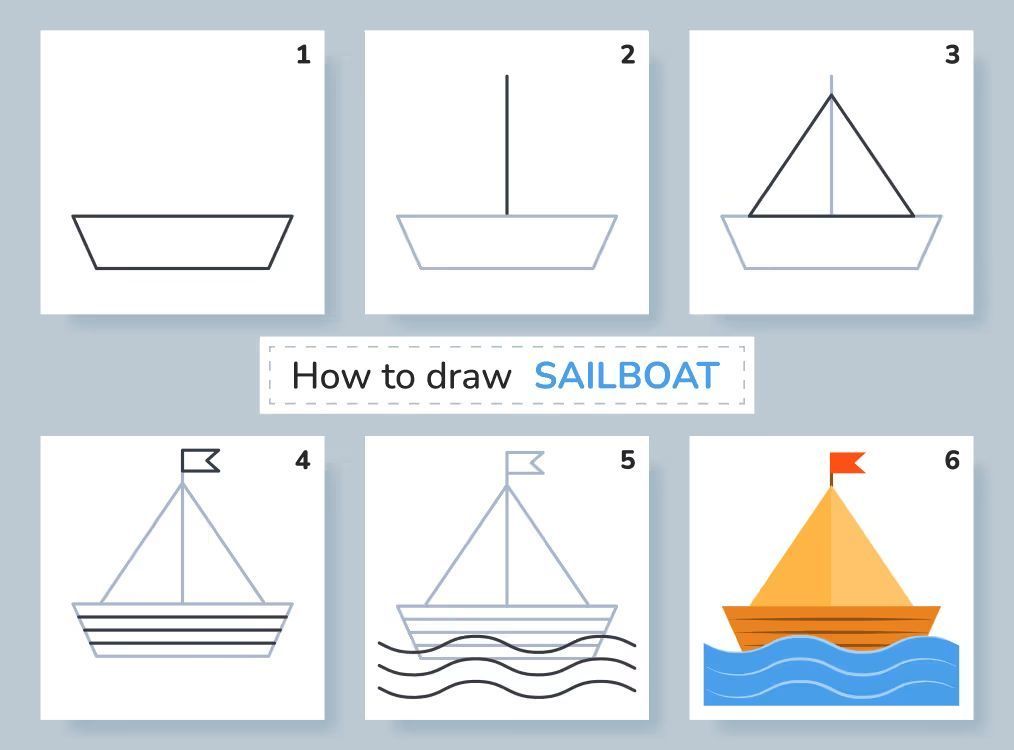 1

2

3

How to draw SAILBOAT

4

5

6