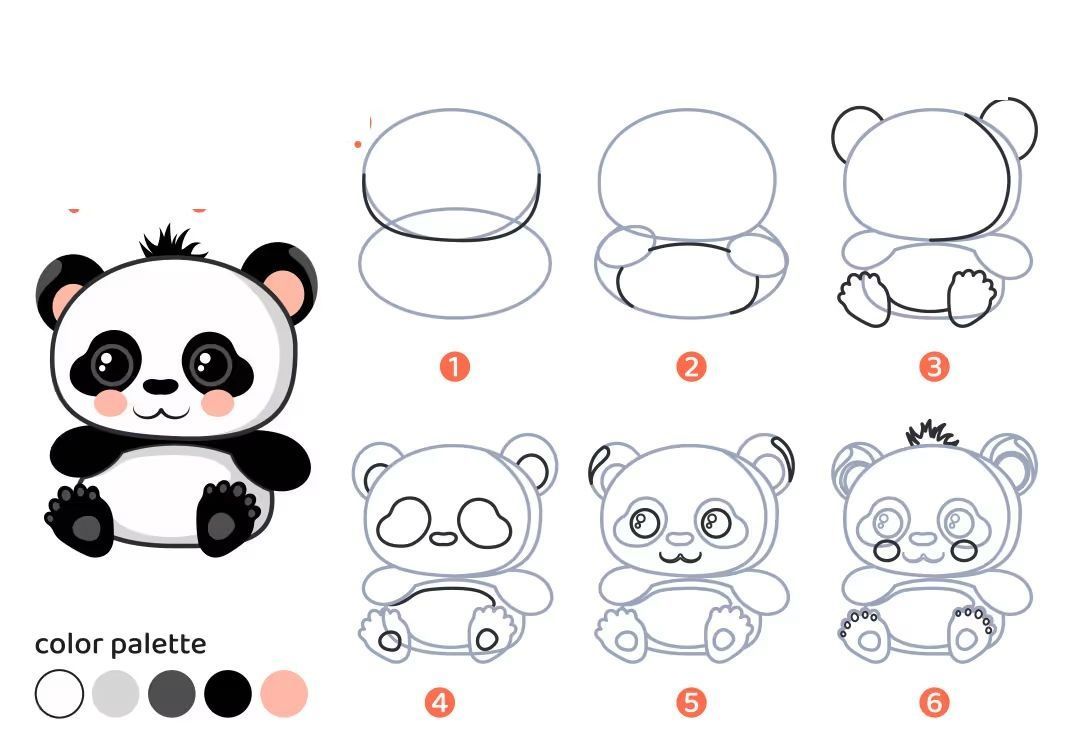 1
2
3
4
5
6
color palette