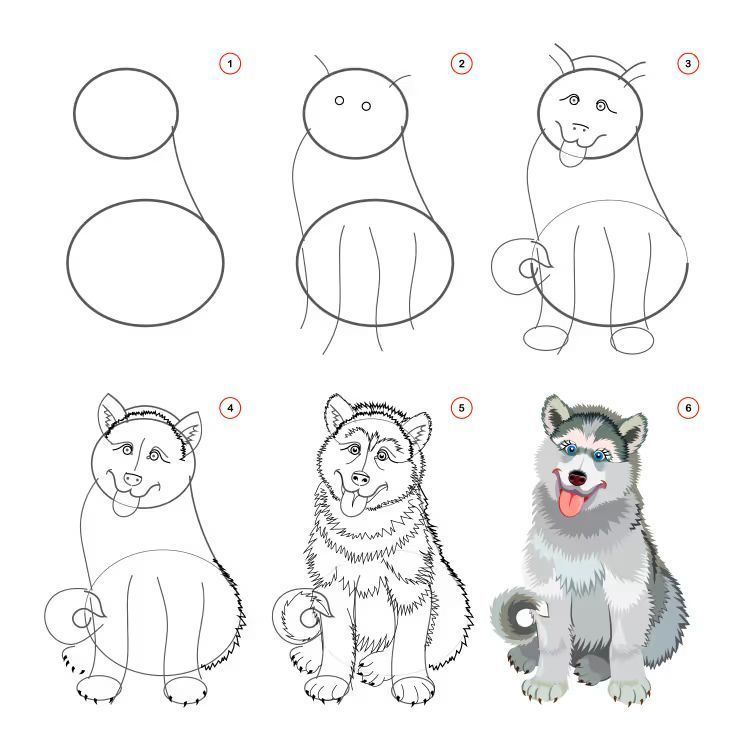 1
2
3
4
5
6