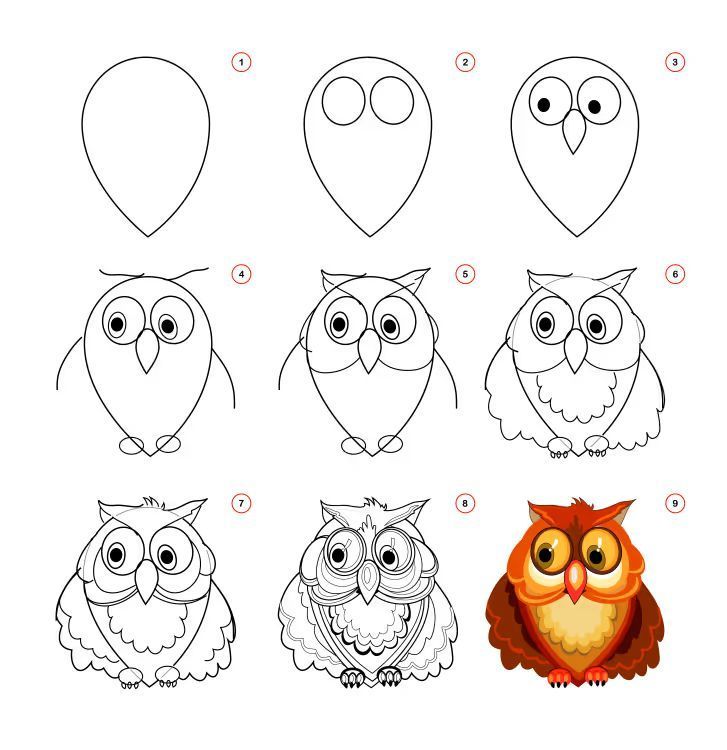 1
2
3
4
5
6
7
8
9