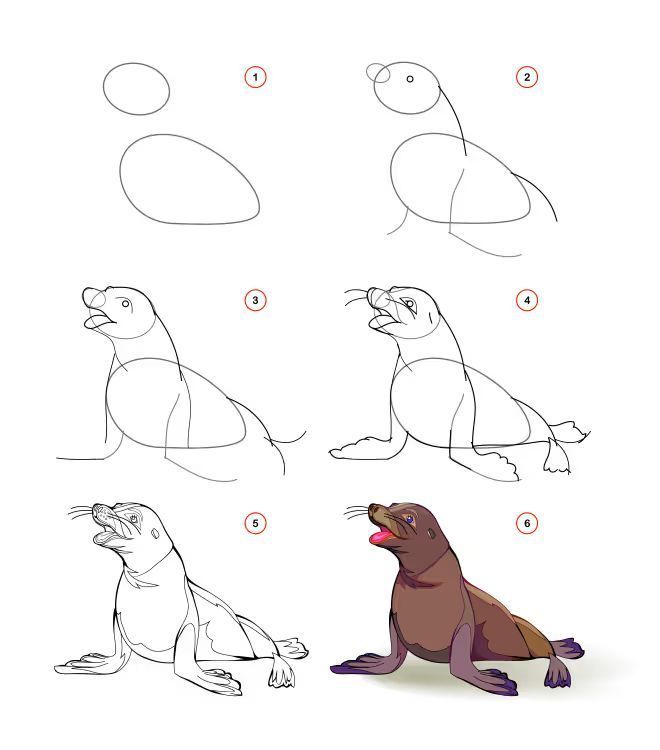 1
2
3
4
5
6