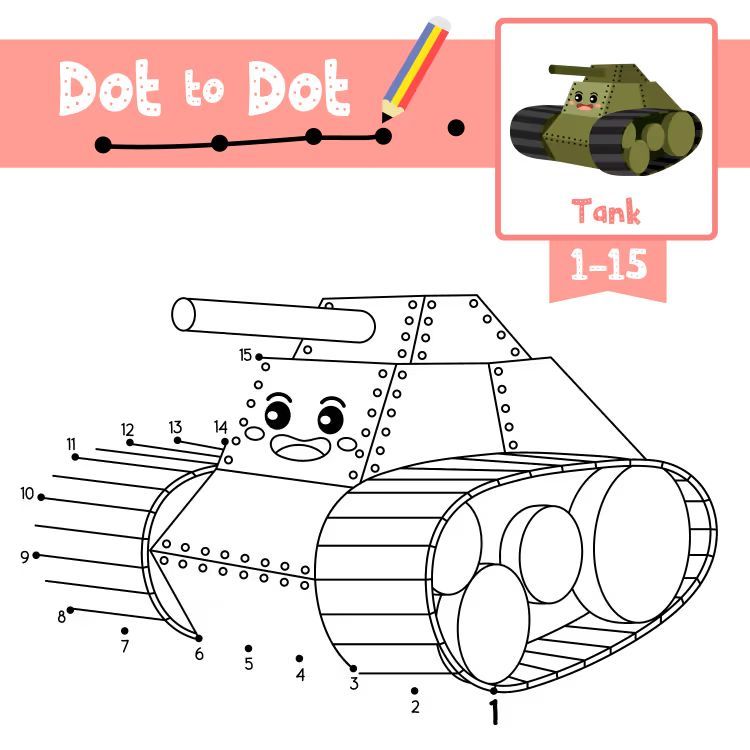 Dot to Dot

Tank

1-15

15
12
13
14
11
10
9
8
7
6
5
4
3
2
1