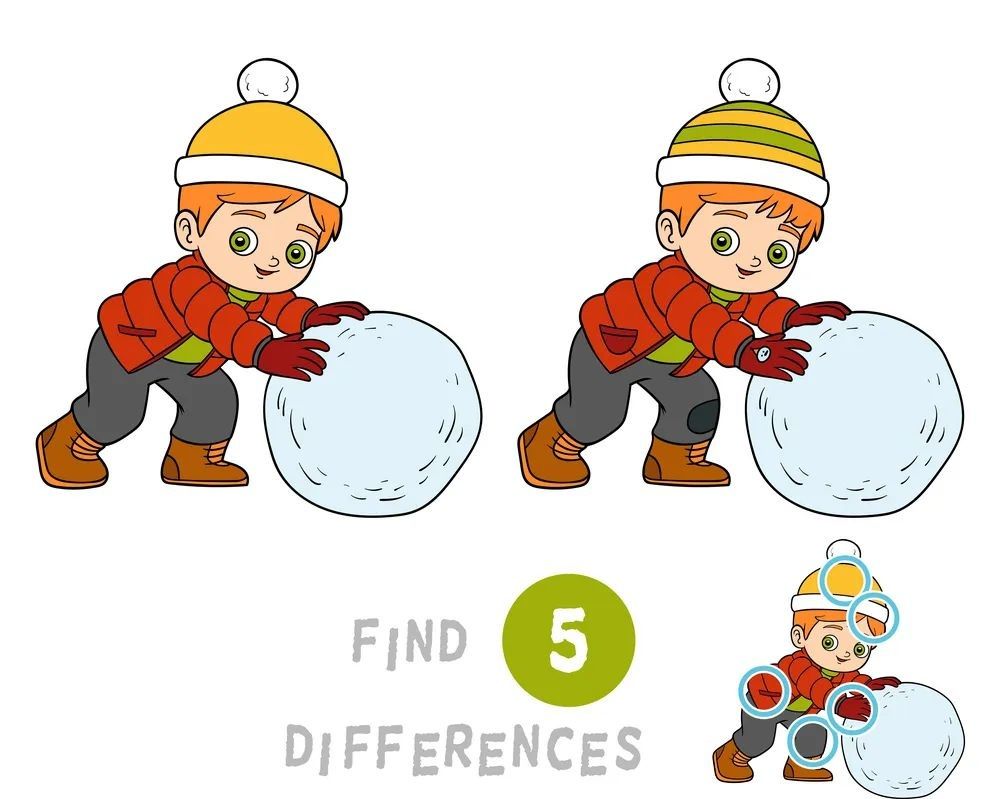 FIND 5 DIFFERENCES