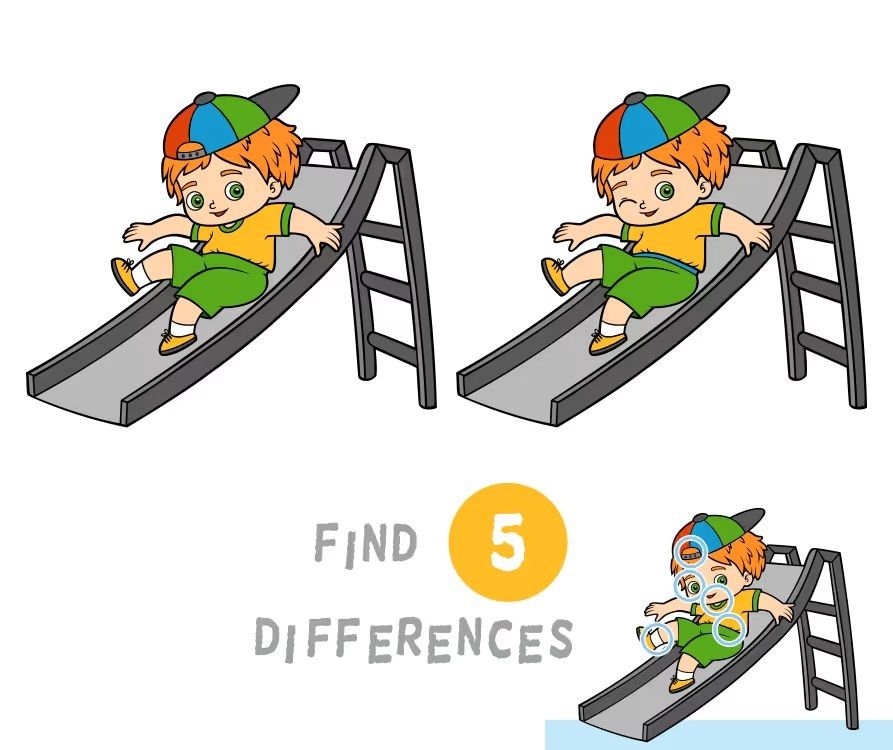 FIND 5 DIFFERENCES