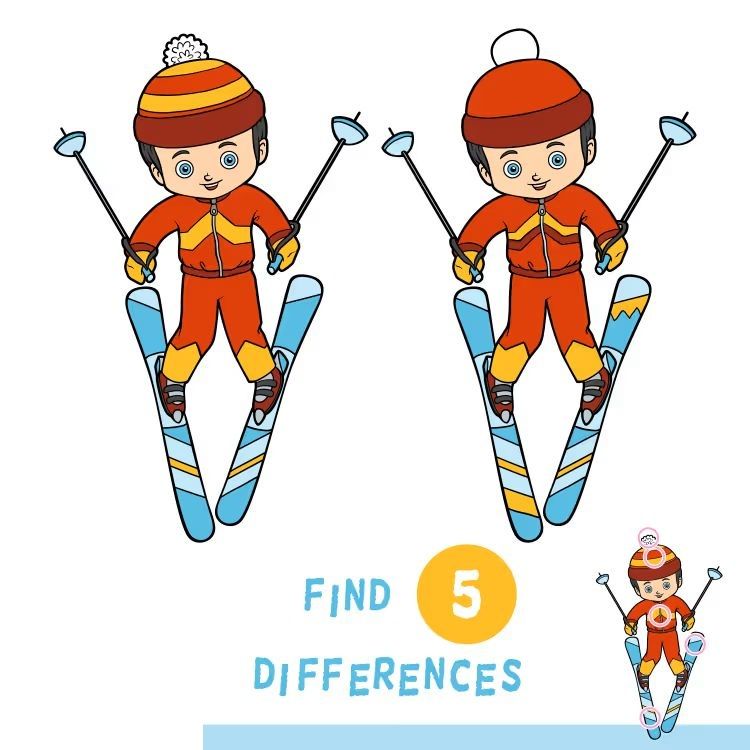 FIND 5 DIFFERENCES